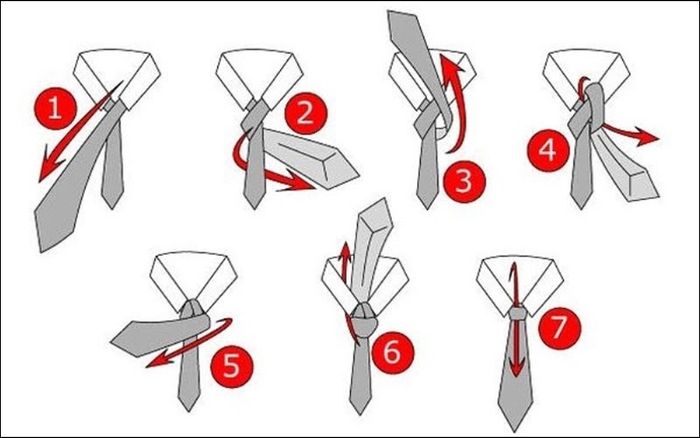 1
2
3
4
5
6
7