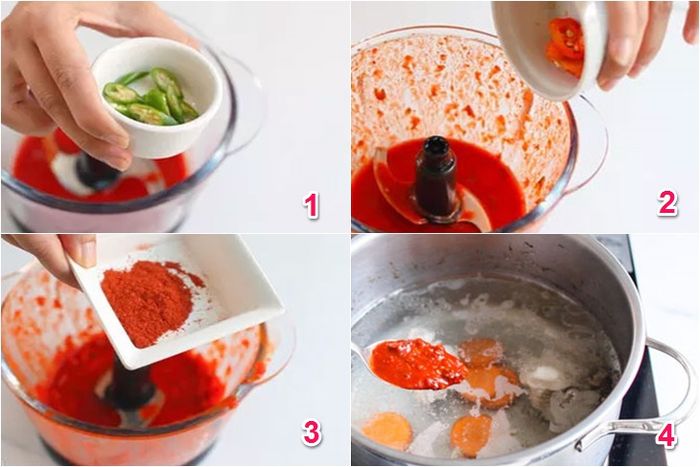 1
2
3
4