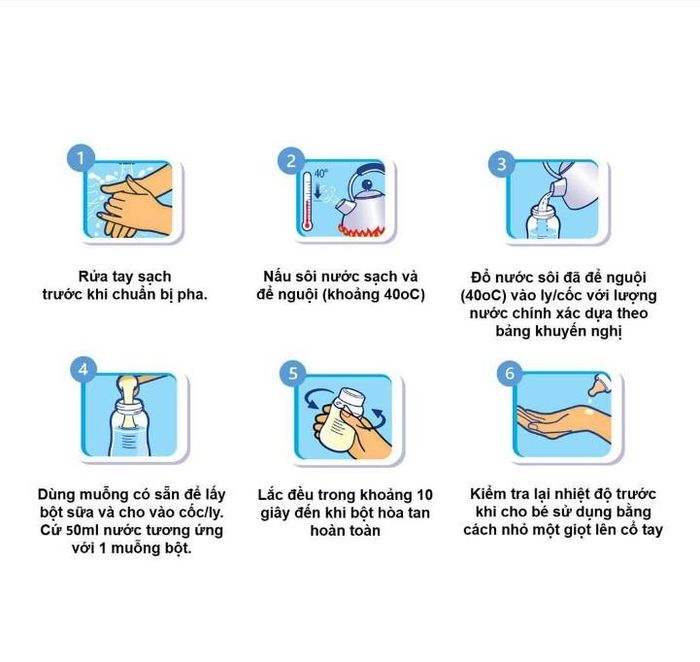 1

Rửa tay sạch trước khi chuẩn bị pha.

2

40°

Nấu sôi nước sạch và để nguội (khoảng 40oC)

3

Đổ nước sôi đã để nguội (40oC) vào ly/cốc với lượng nước chính xác dựa theo bảng khuyến nghị

4

Dùng muỗng có sẵn để lấy bột sữa và cho vào cốc/ly. Cứ 50ml nước tương ứng với 1 muỗng bột.

5

Lắc đều trong khoảng 10 giây đến khi bột hòa tan hoàn toàn

6

Kiểm tra lại nhiệt độ trước khi cho bé sử dụng bằng cách nhỏ một giọt lên cổ tay