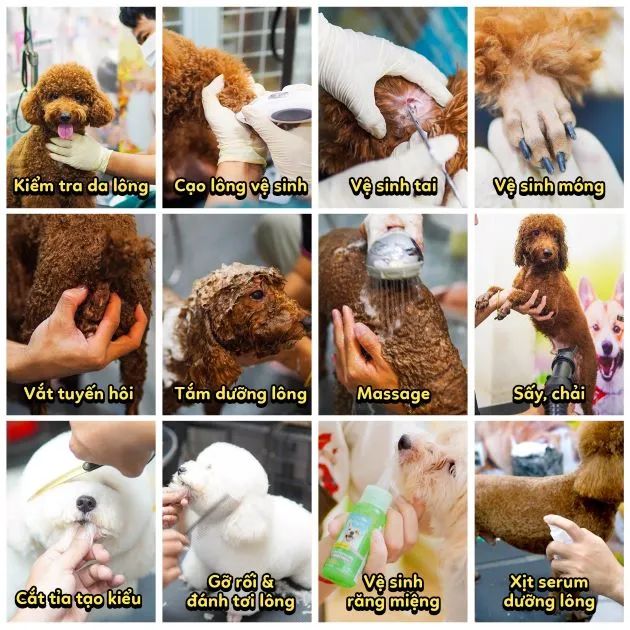 Kiểm tra da lông

Cạo lông vệ sinh

Vệ sinh tai

Vệ sinh móng

Vắt tuyến hôi

Tắm dưỡng lông

Massage

Sấy, chải

Cắt tỉa tạo kiểu

Gỡ rối & đánh tơi lông

Vệ sinh răng miệng

Xịt serum dưỡng lông