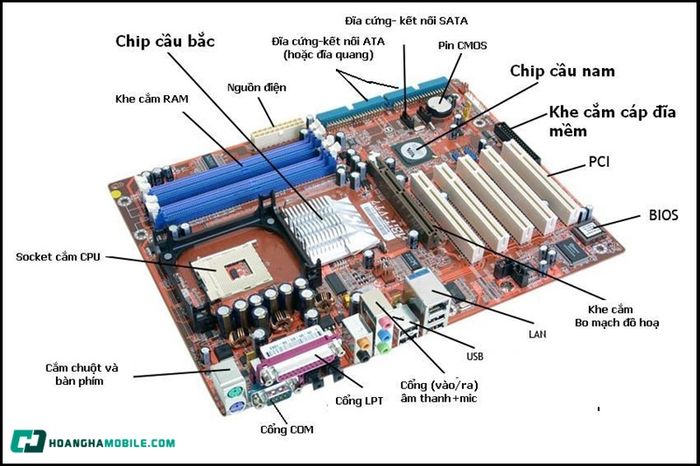 Đĩa cứng- kết nối SATA

Chip cầu bắc

Đĩa cứng-kết nối ATA (hoặc đĩa quang)

Pin CMOS

Chip cầu nam

Nguồn điện

Khe cắm RAM

Khe cắm cáp đĩa mềm

PCI

BIOS

Socket cắm CPU

Khe cắm Bo mạch đồ hoạ

LAN

USB

Cắm chuột và bàn phím

Cổng (vào/ra) âm thanh+mic

Cổng LPT

Cổng COM

HOANGHAMOBILE.COM