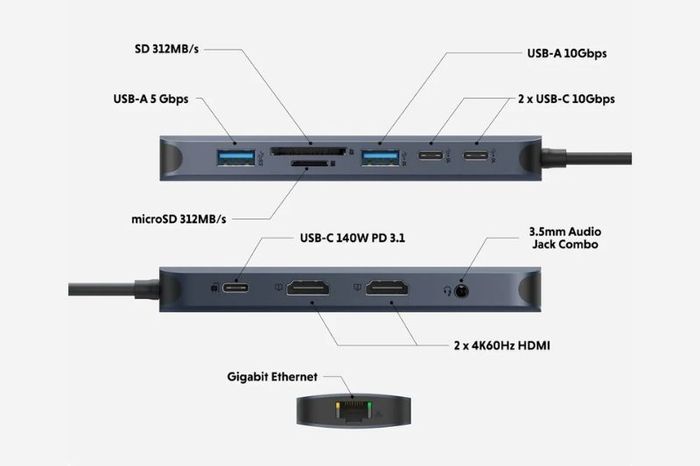 SD 312MB/s

USB-A 10Gbps

USB-A 5 Gbps

2 x USB-C 10Gbps

microSD 312MB/s

USB-C 140W PD 3.1

3.5mm Audio Jack Combo

2 x 4K60Hz HDMI

Gigabit Ethernet