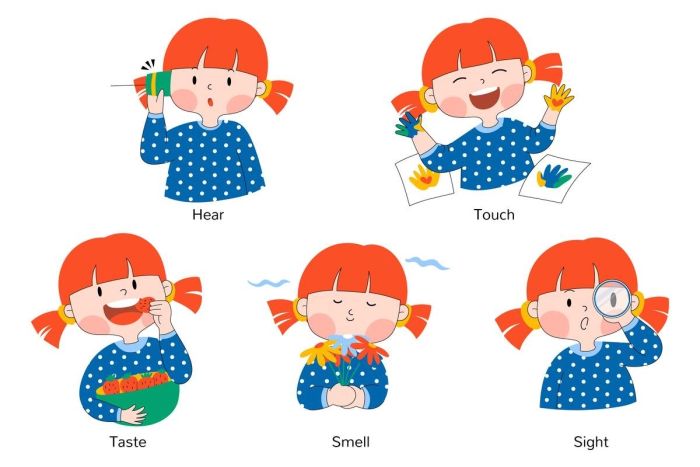 Hear

Touch

Taste

Smell

Sight